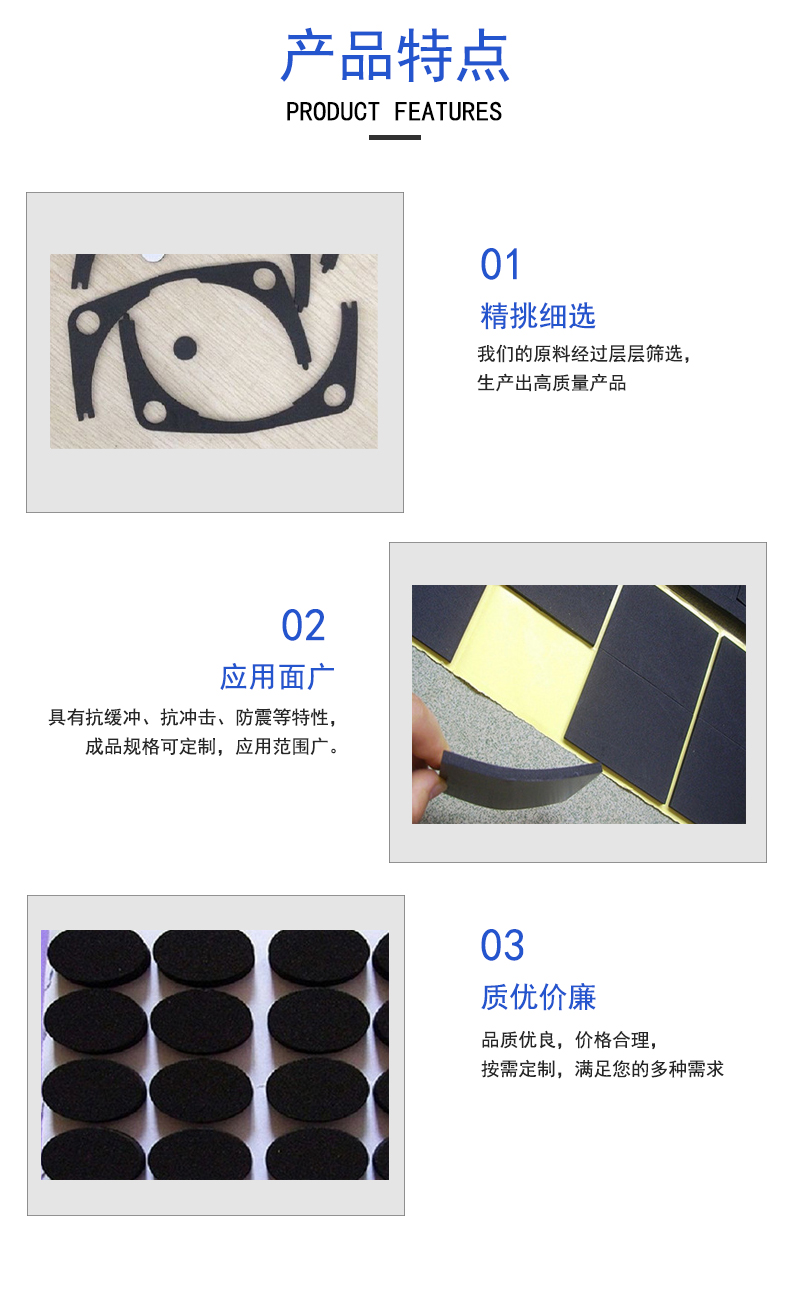 产品特点
PRODUCT FEATURES

01
精挑细选
我们的原料经过层层筛选，
生产出高质量产品

02
应用面广
具有抗缓冲、抗冲击、防震等特性，
成品规格可定制，应用范围广。

03
质优价廉
品质优良，价格合理，
按需定制，满足您的多种需求