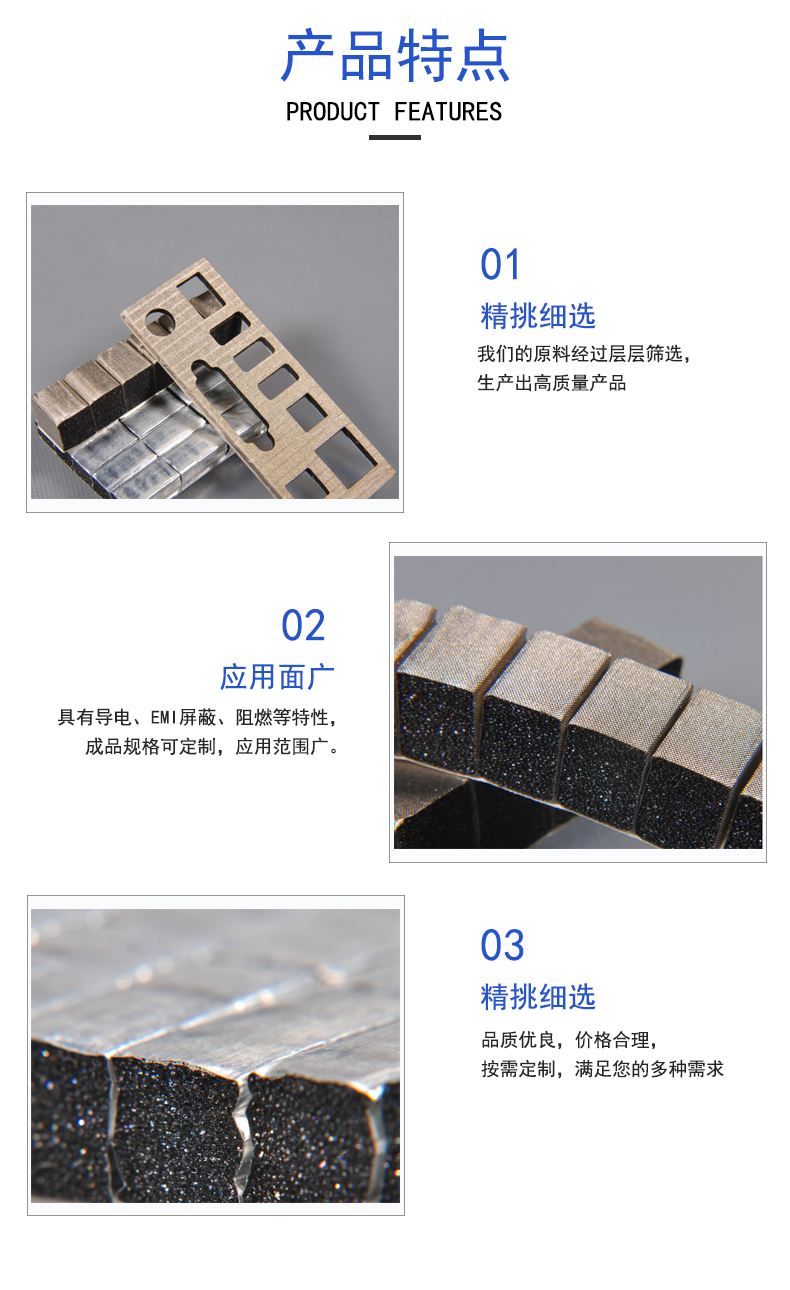 产品特点

PRODUCT FEATURES

01

精挑细选

我们的原料经过层层筛选，
生产出高质量产品

02

应用面广

具有导电、EMI屏蔽、阻燃等特性，
成品规格可定制，应用范围广。

03

精挑细选

品质优良，价格合理，
按需定制，满足您的多种需求